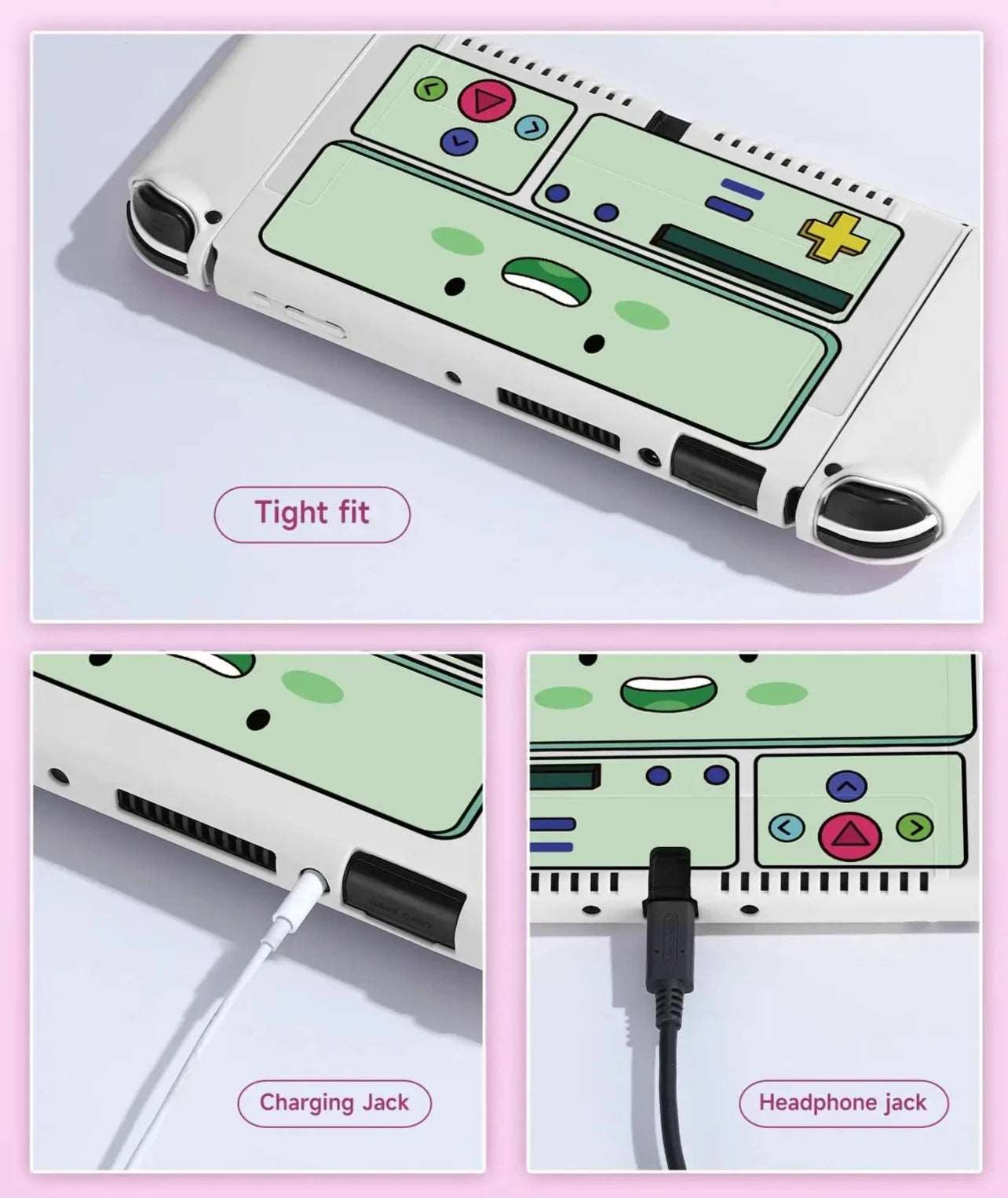 Tight fit

Charging Jack

Headphone jack