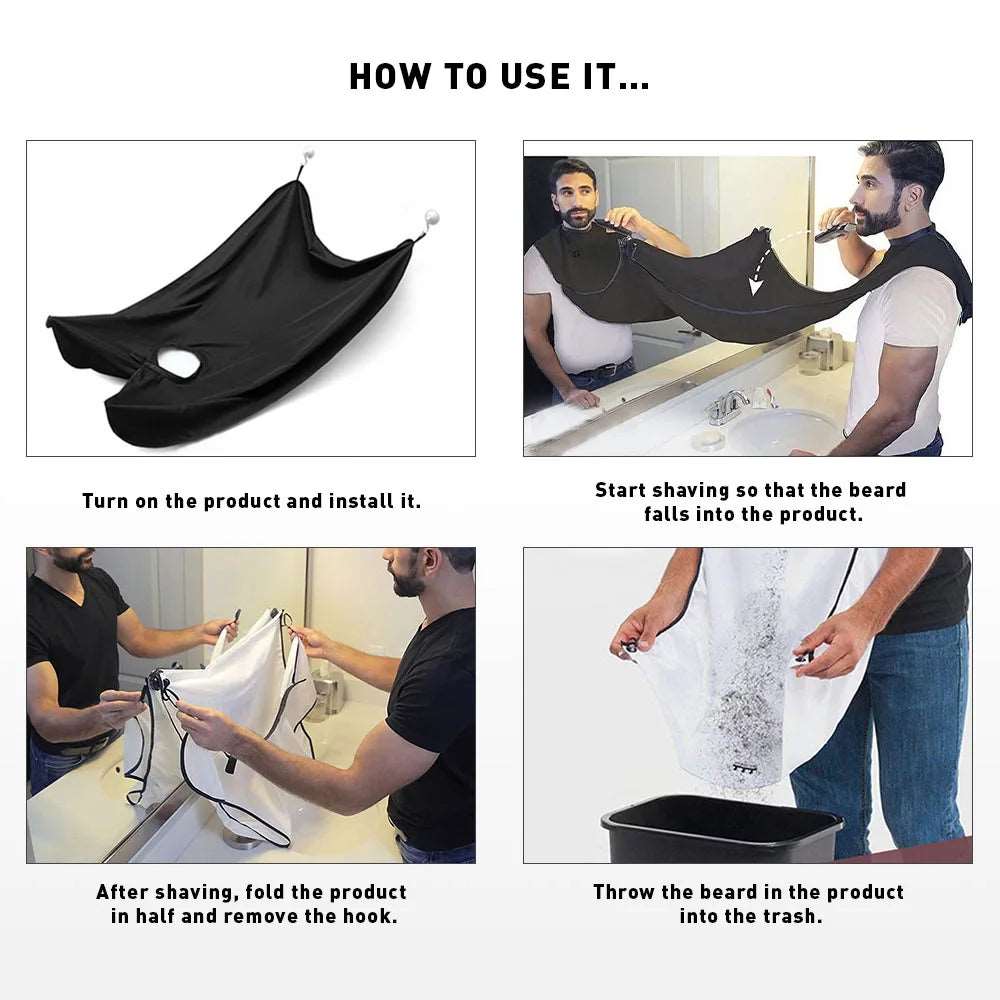 HOW TO USE IT...

Turn on the product and install it.

Start shaving so that the beard falls into the product.

After shaving, fold the product in half and remove the hook.

Throw the beard in the product into the trash.