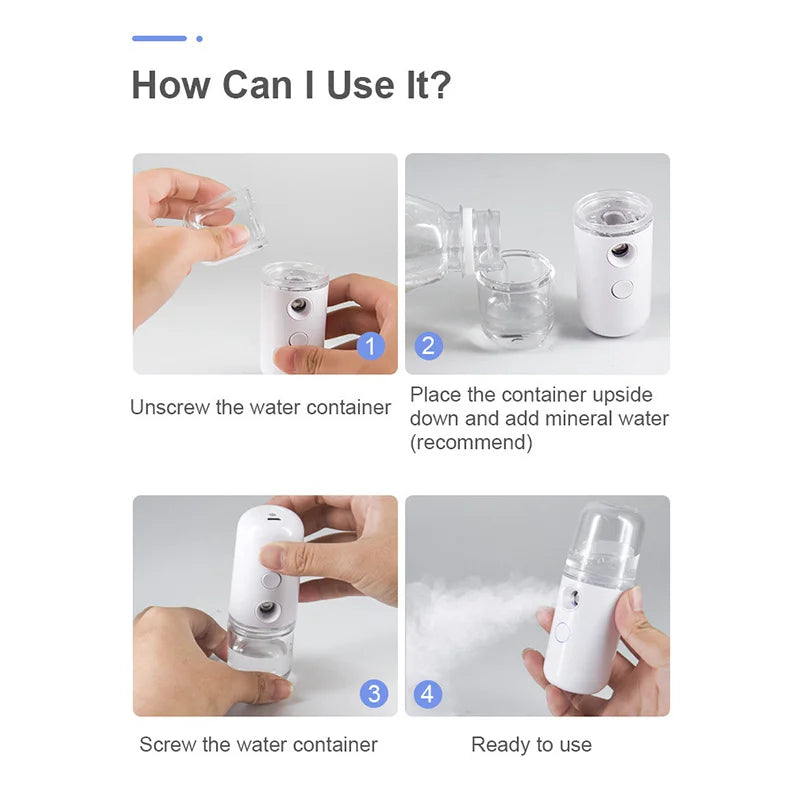 How Can I Use It?

1

Unscrew the water container

2

Place the container upside down and add mineral water (recommend)

3

Screw the water container

4

Ready to use