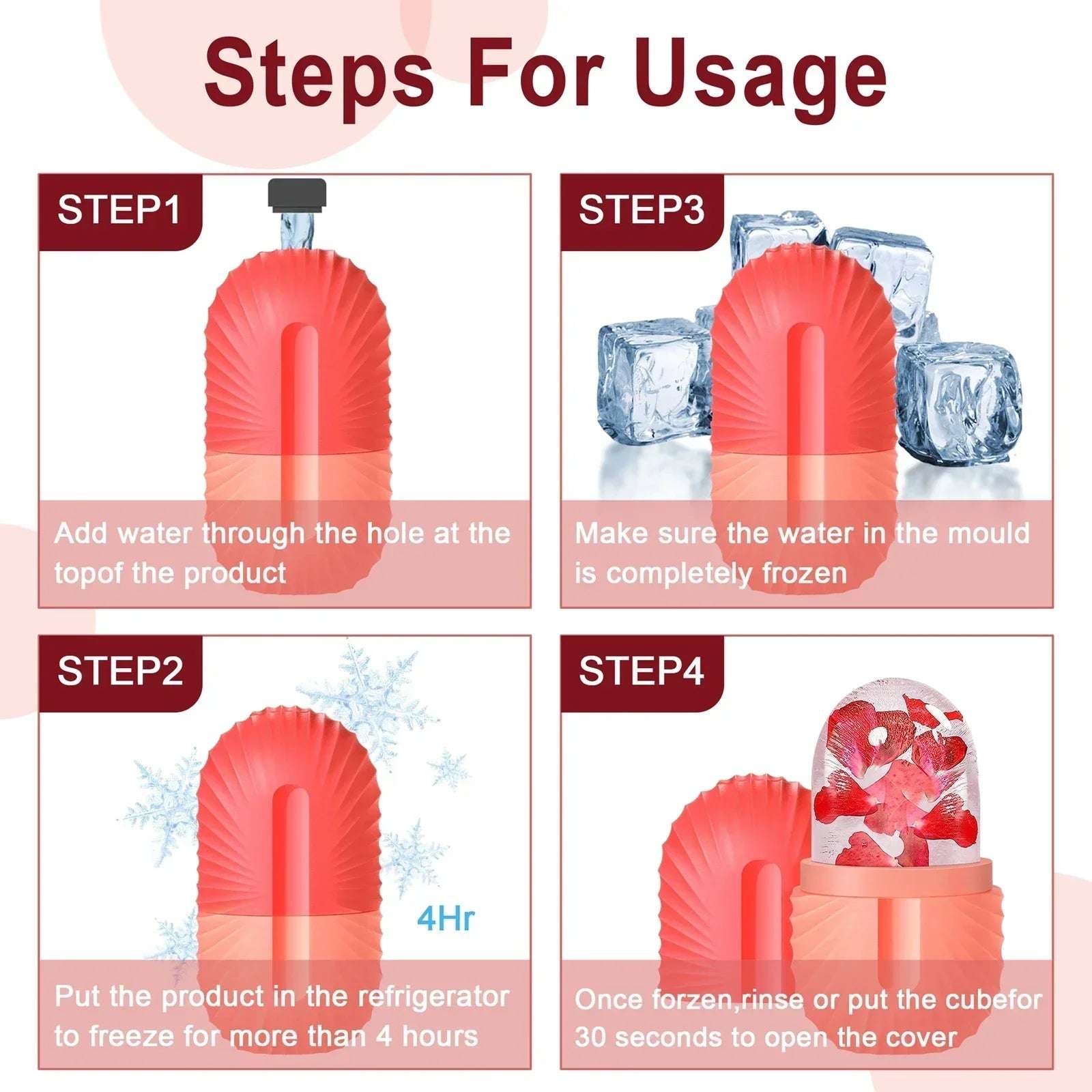 Steps For Usage

STEP1

Add water through the hole at the topof the product

STEP3

Make sure the water in the mould is completely frozen

STEP2

4Hr

Put the product in the refrigerator to freeze for more than 4 hours

STEP4

Once forzen,rinse or put the cubefor 30 seconds to open the cover