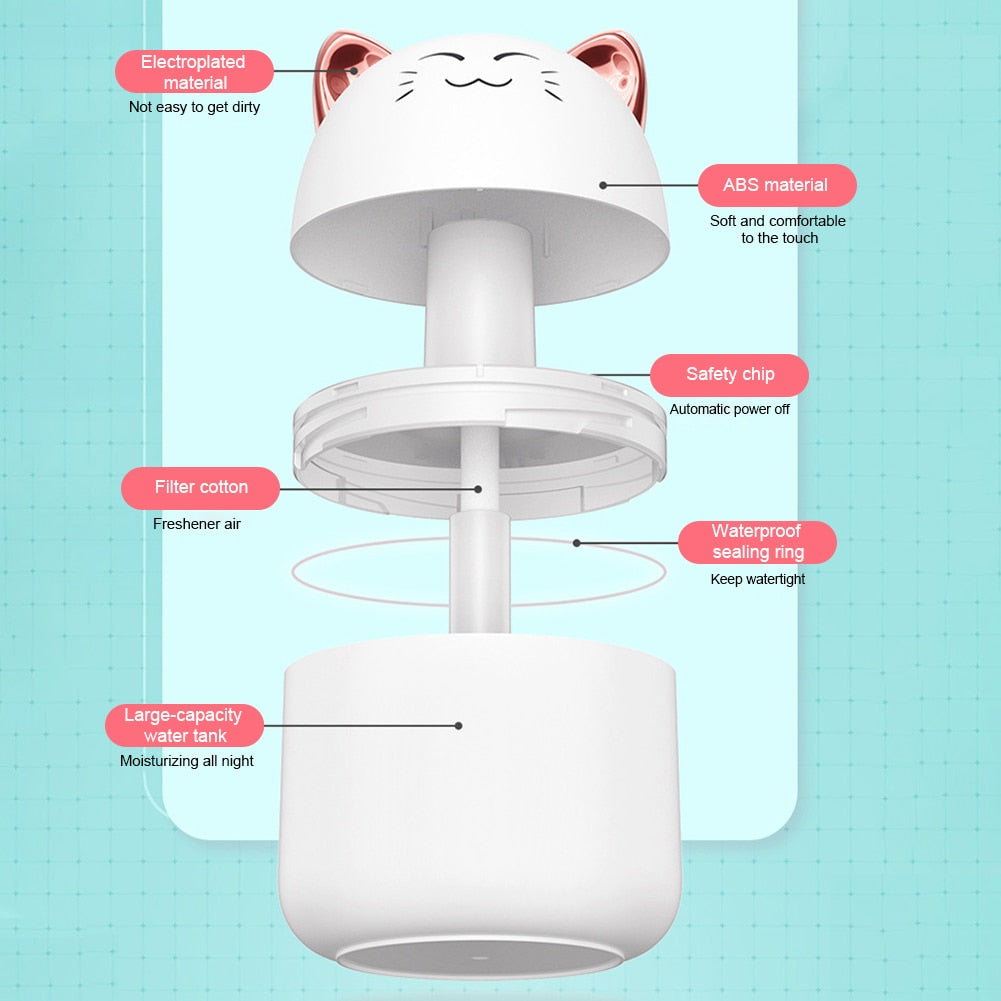 Electroplated material
Not easy to get dirty

ABS material
Soft and comfortable to the touch

Safety chip
Automatic power off

Filter cotton
Freshener air

Waterproof sealing ring
Keep watertight

Large-capacity water tank
Moisturizing all night